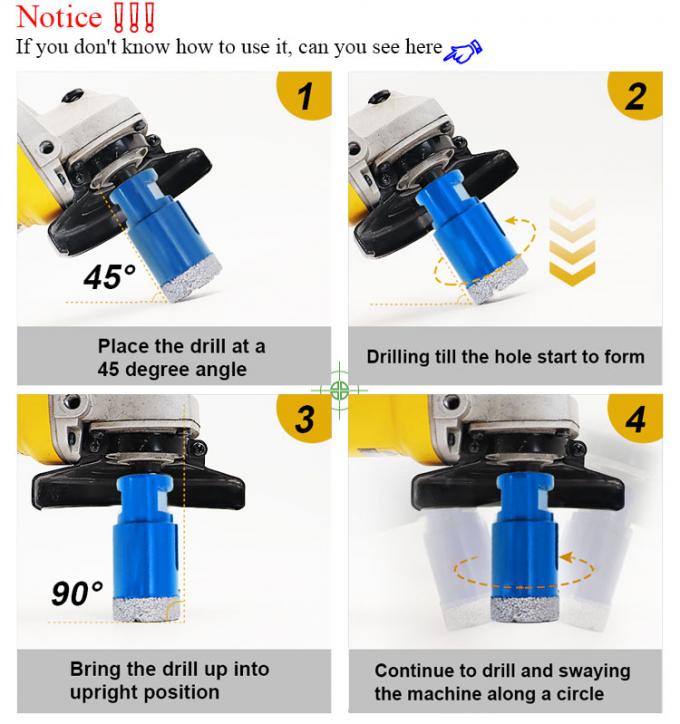 Notice !!!
If you don't know how to use it, can you see here

1

45°

Place the drill at a 45 degree angle

2

Drilling till the hole start to form

3

90°

Bring the drill up into upright position

4

Continue to drill and swaying the machine along a circle